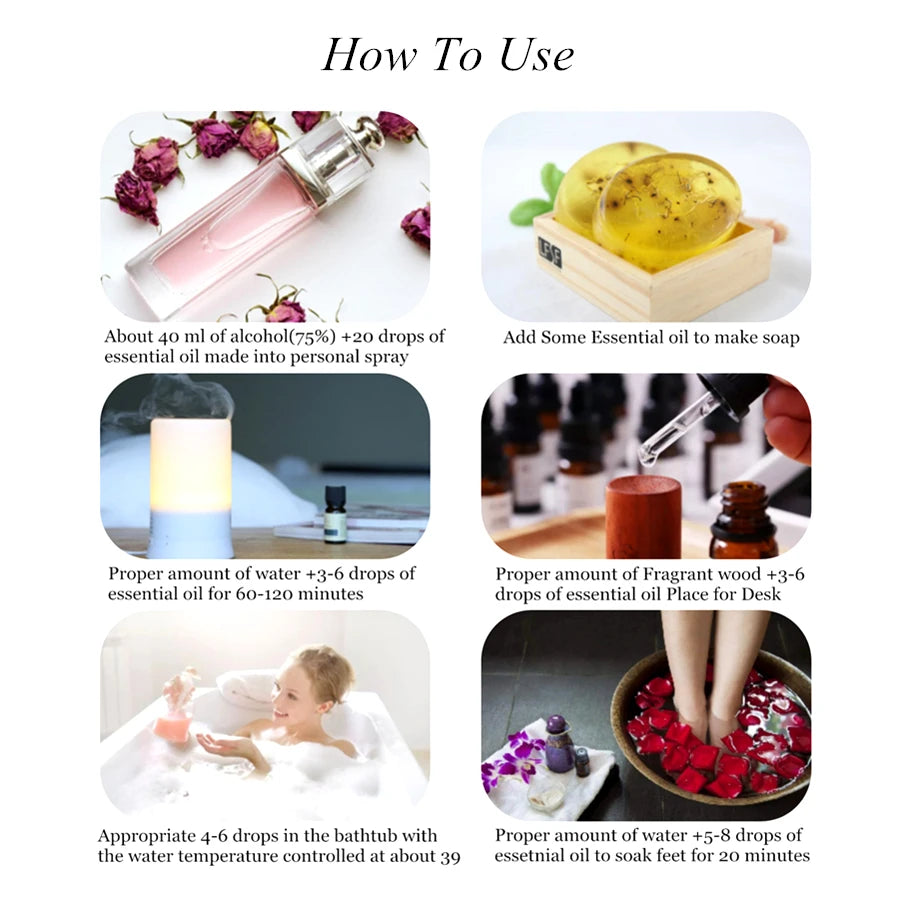 How To Use

About 40 ml of alcohol(75%) +20 drops of essential oil made into personal spray

Add Some Essential oil to make soap

Proper amount of water +3-6 drops of essential oil for 60-120 minutes

Proper amount of Fragrant wood +3-6 drops of essential oil Place for Desk

Appropriate 4-6 drops in the bathtub with the water temperature controlled at about 39

Proper amount of water +5-8 drops of essetnial oil to soak feet for 20 minutes